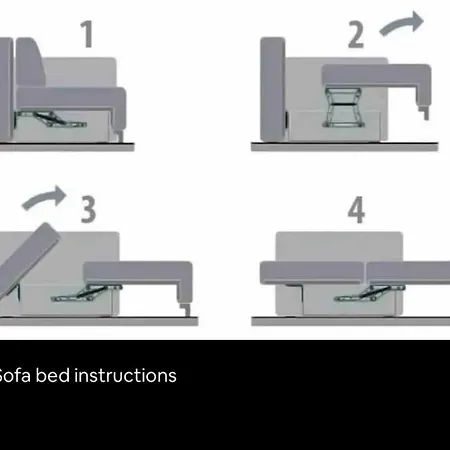 1

2

3

4

Sofa bed instructions